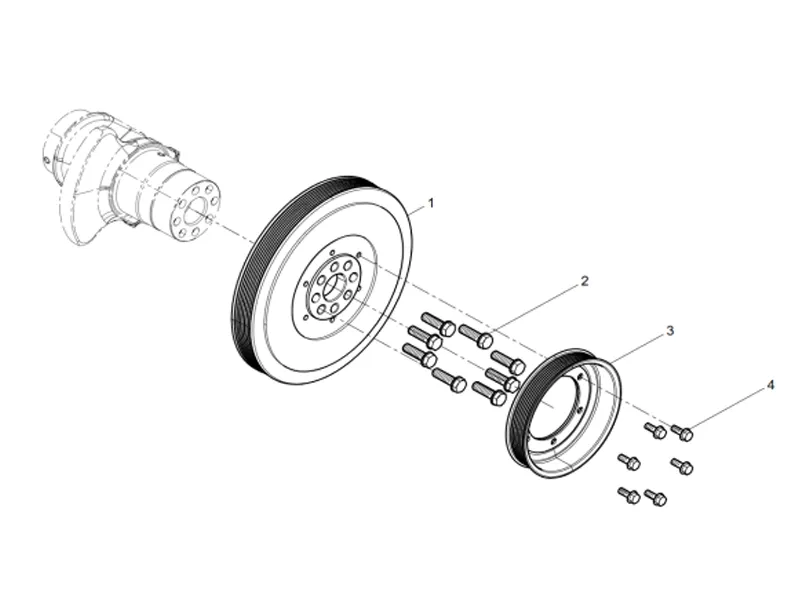 1
2
3
4