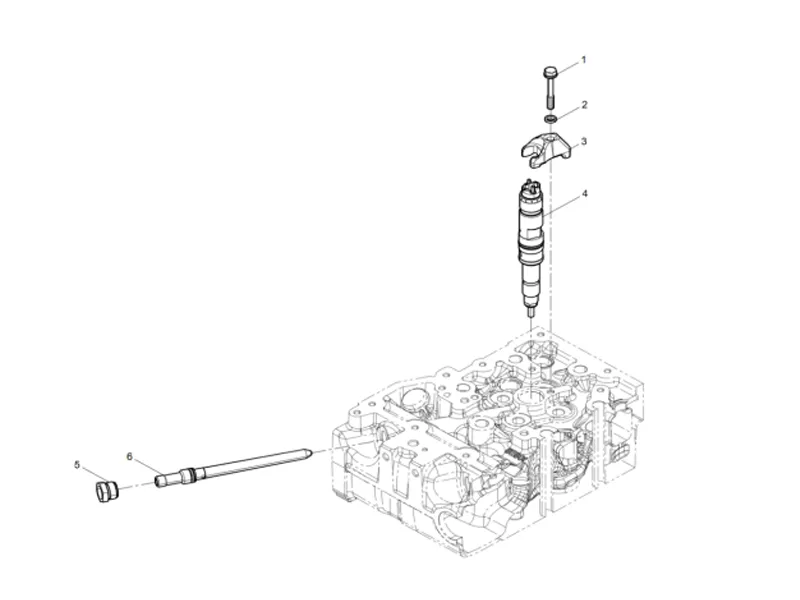 1
2
3
4
5
6