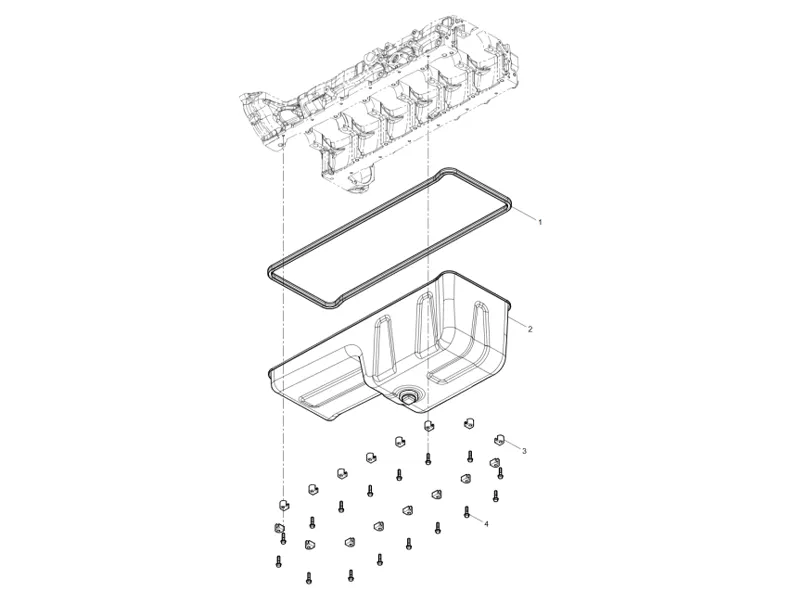 1
2
3
4