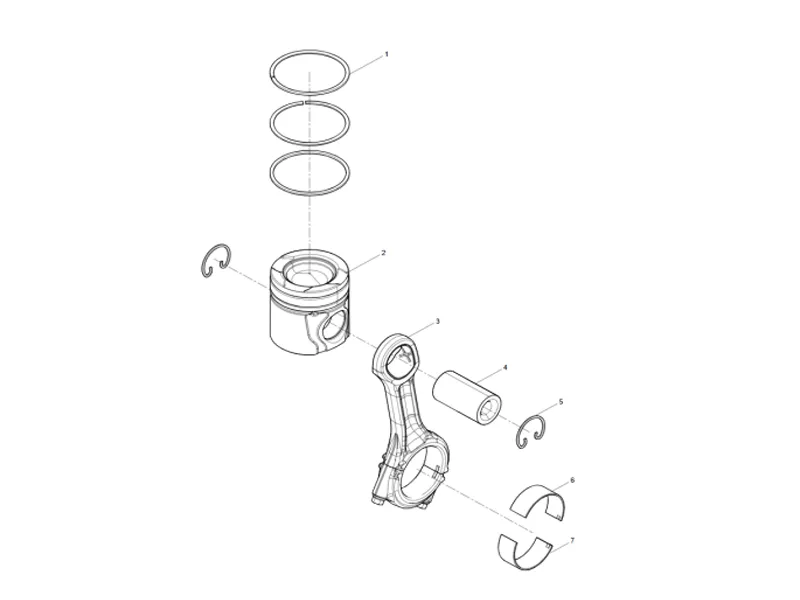 1
2
3
4
5
6
7