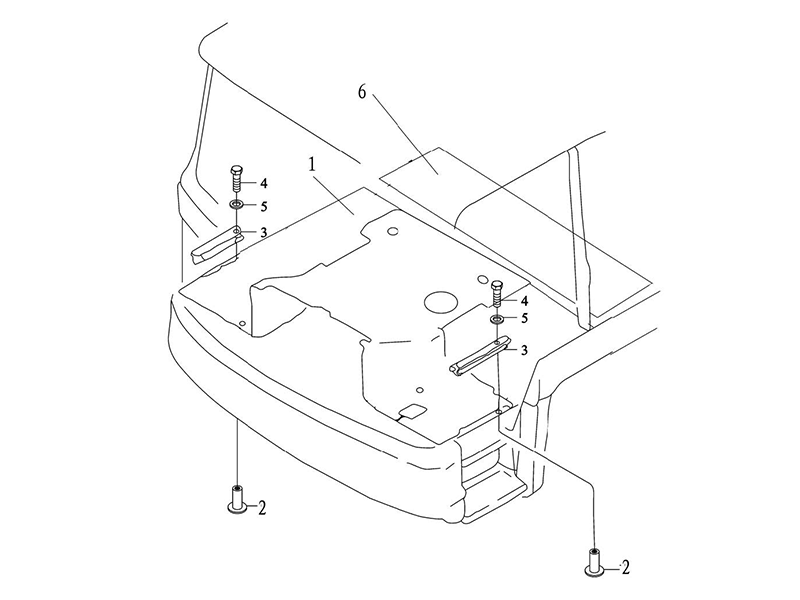 6
1
4
5
3
4
5
3
2
2