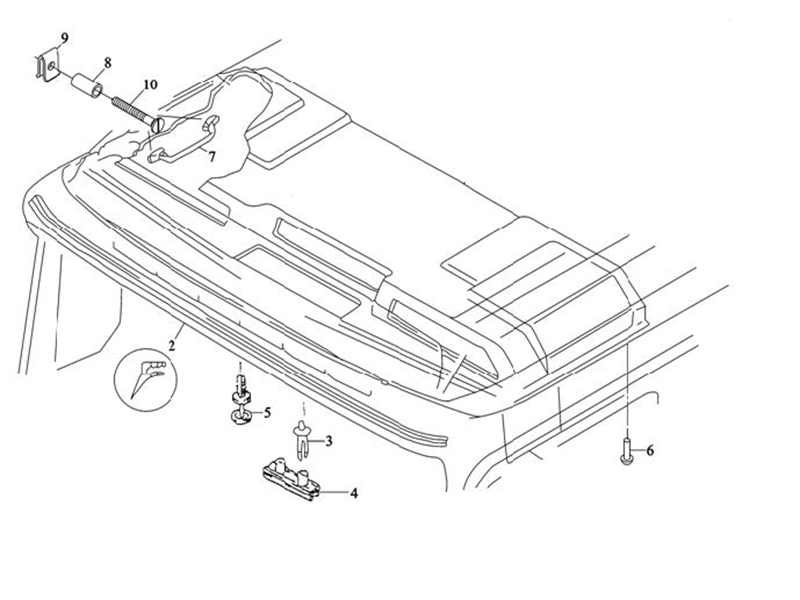 9
8
10
7
2
5
3
4
6