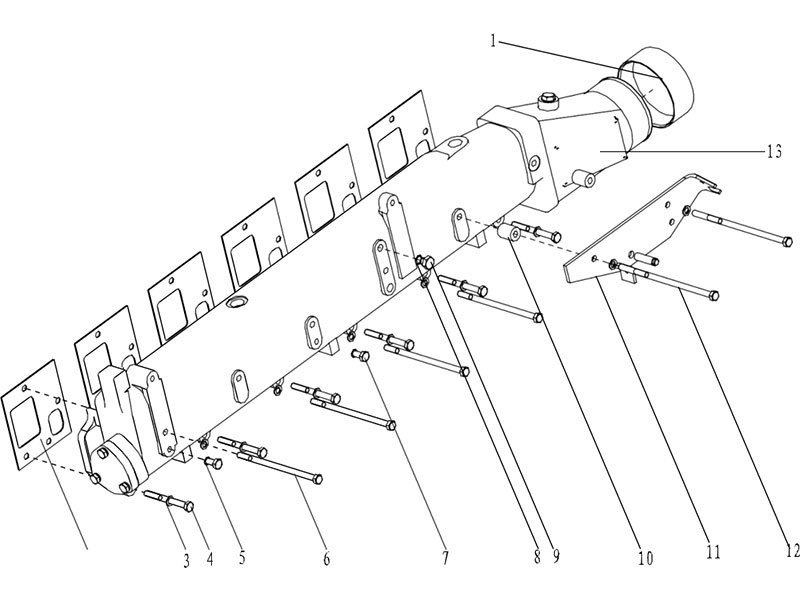 1
13
3
4
5
6
7
8
9
10
11
12