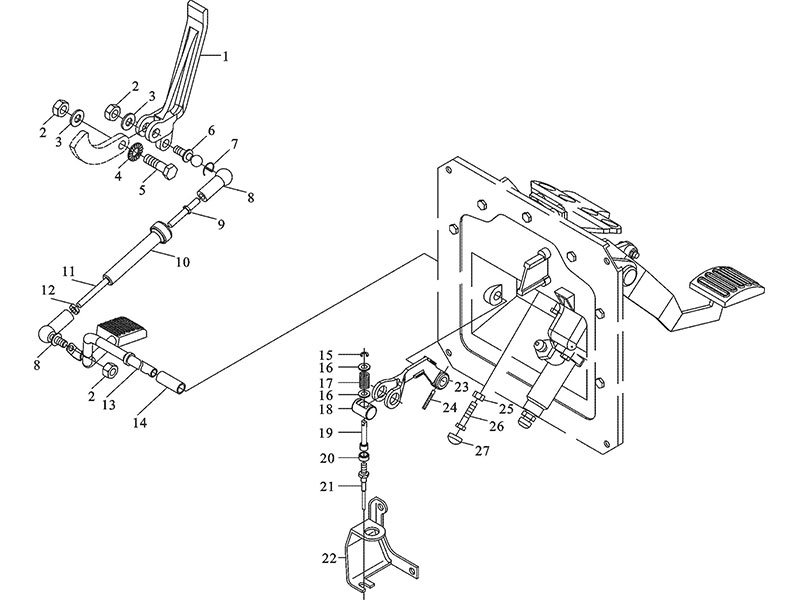 1
2
3
2
3
6
7
4
5
8
9
10
11
12
8
2
13
14
15
16
17
16
18
19
20
21
22
23
24
25
26
27