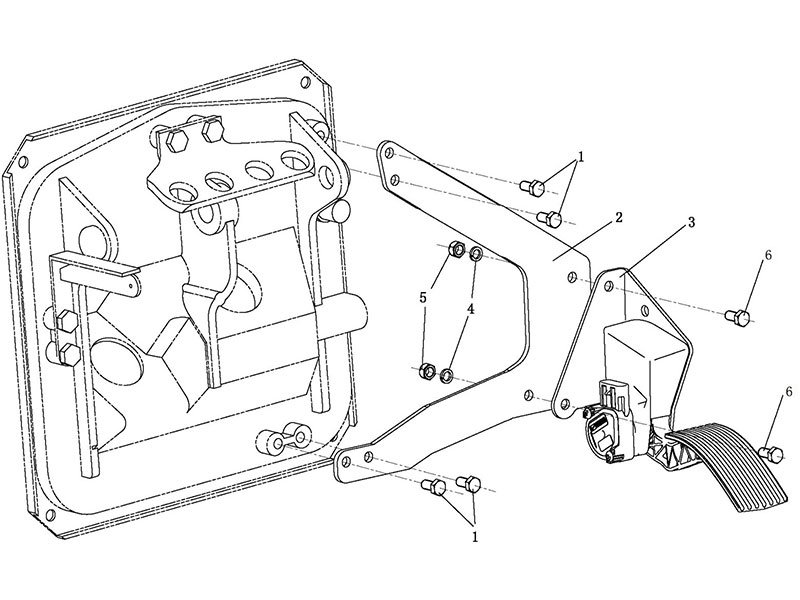 1
2
3
6
5
4
6
1