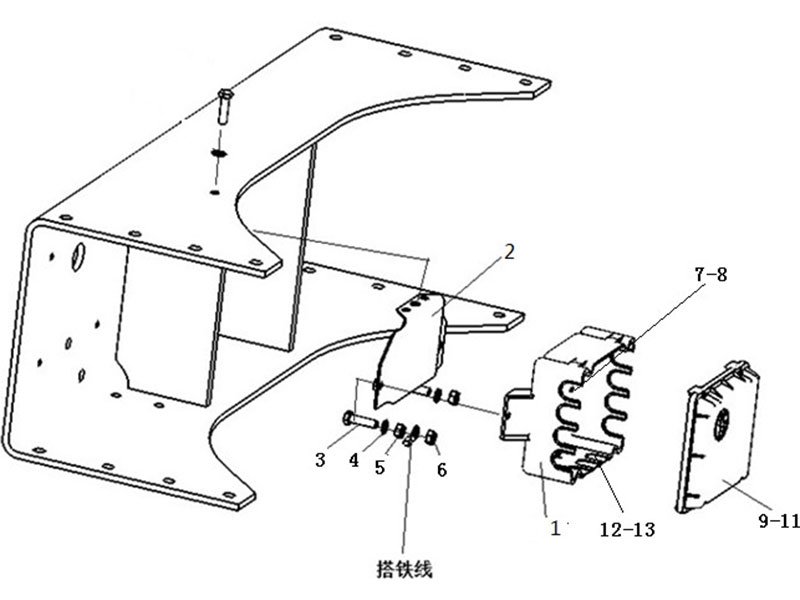 2
7-8
3
4
5
6
1
12-13
9-11
搭铁线