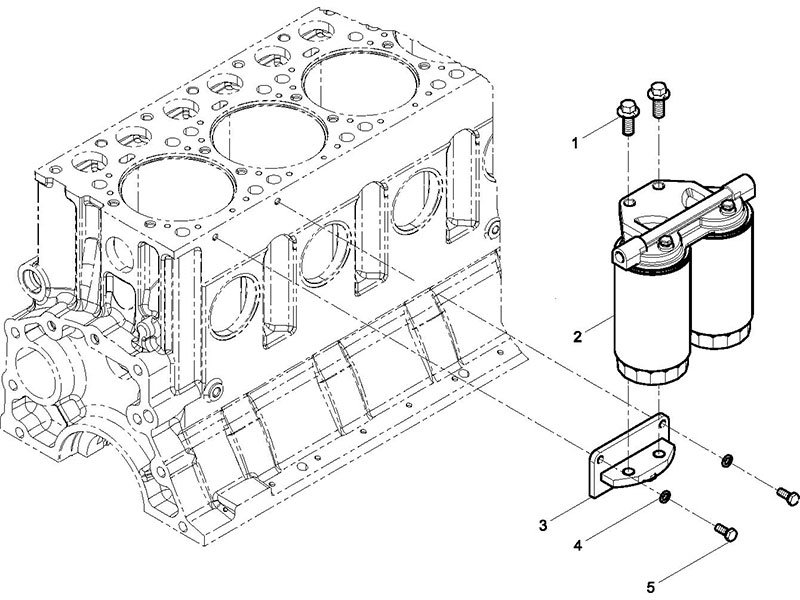 1
2
3
4
5