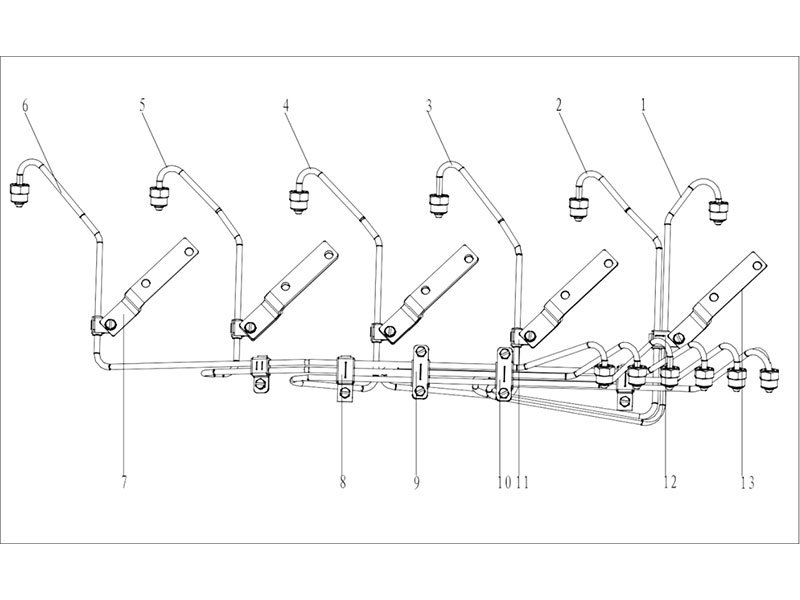 6
5
4
3
2
1
7
8
9
10
11
12
13