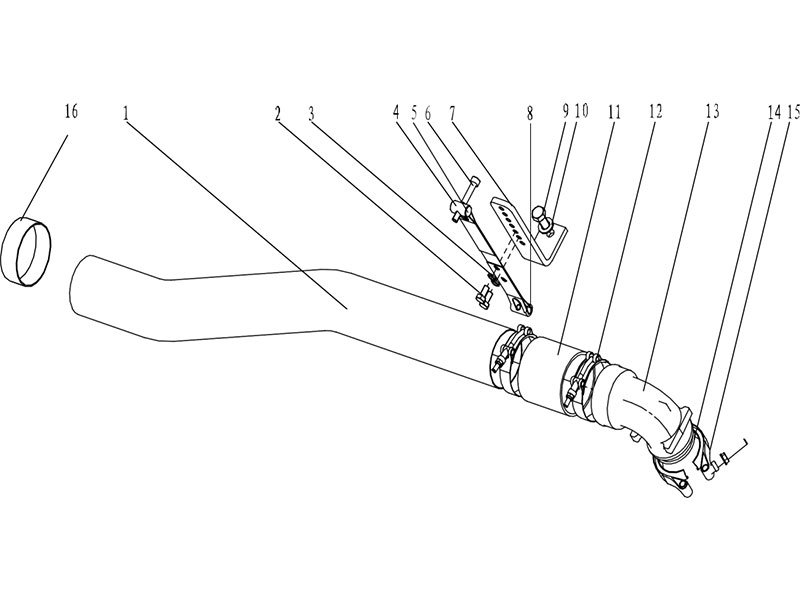 16 1 2 3 4 5 6 7 8 9 10 11 12 13 14 15