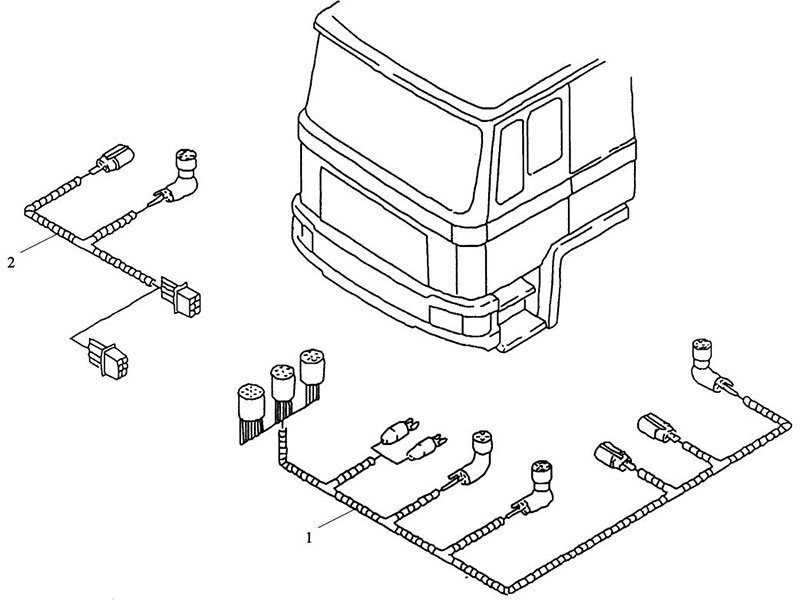 2

1