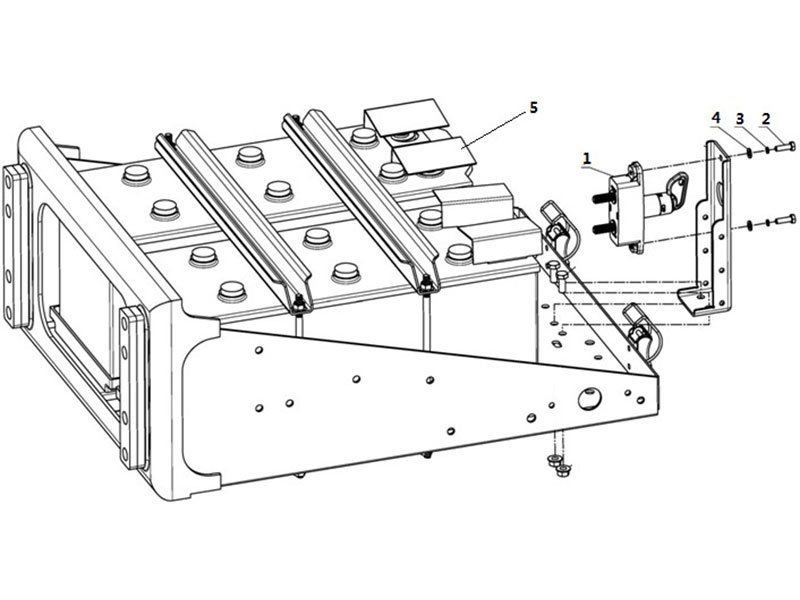 5
4 3 2
1