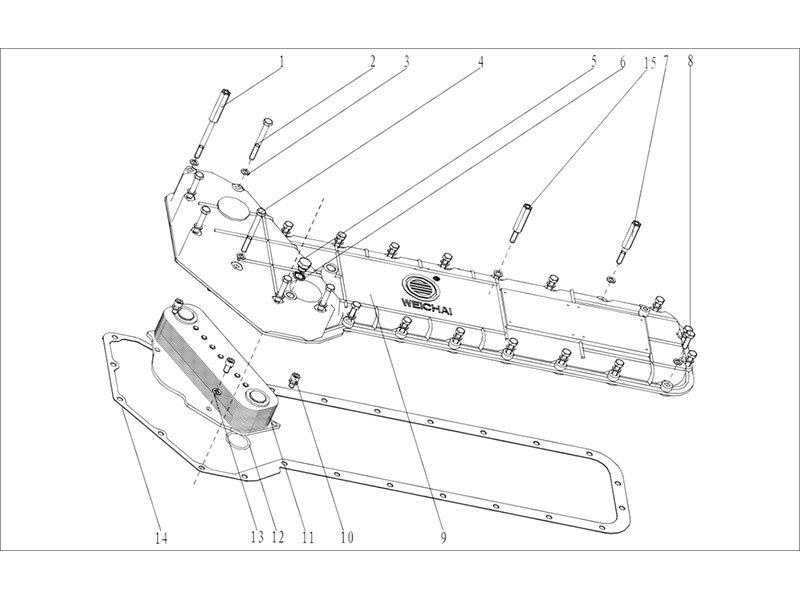 1
2
3
4
5
6
15
7
8
WEICHAI
14
13
12
11
10
9