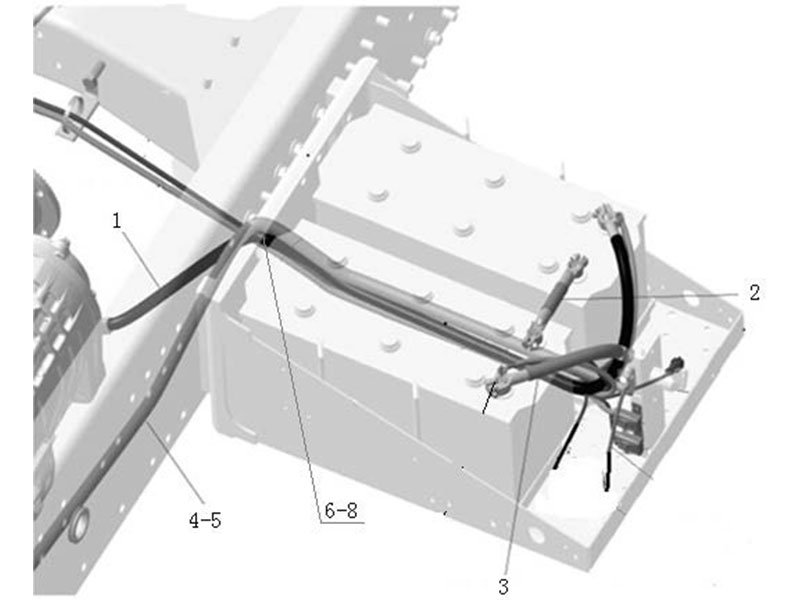 1
2
4-5
6-8
3