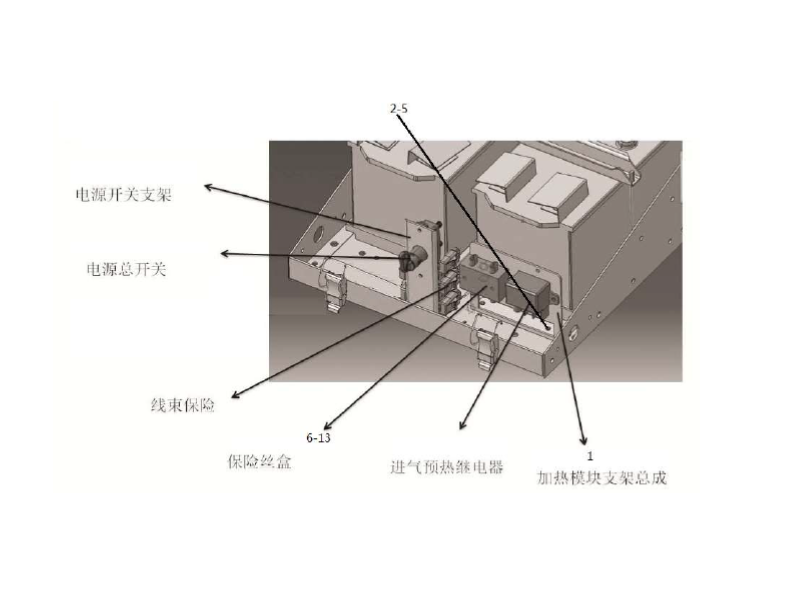 2-5

电源开关支架

电源总开关

线束保险

6-13

保险丝盒

进气预热继电器

1

加热模块支架总成