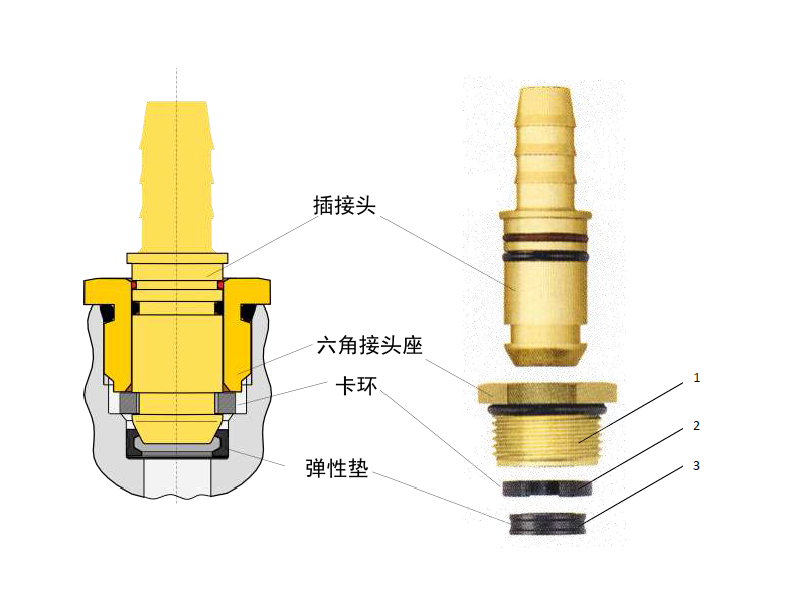 插接头
六角接头座
卡环
弹性垫
1
2
3