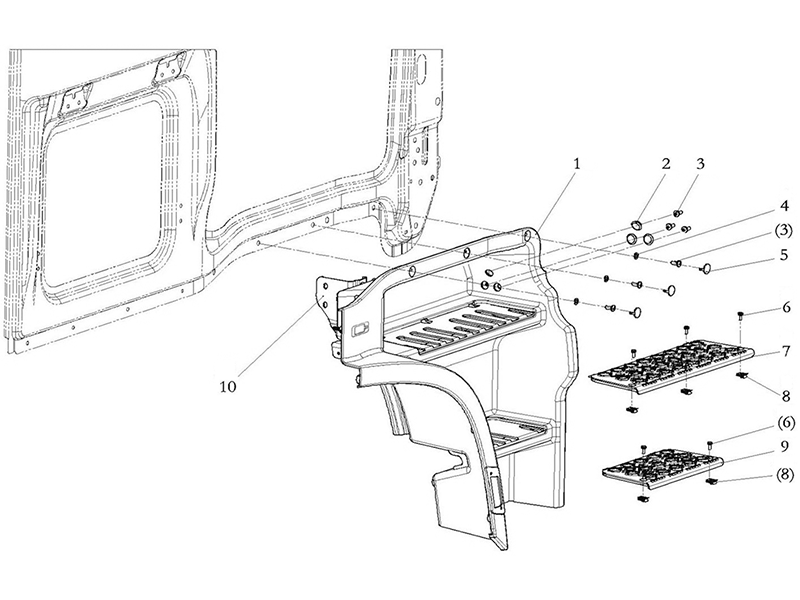 1
2
3
4
(3)
5
6
7
8
10
(6)
9
(8)