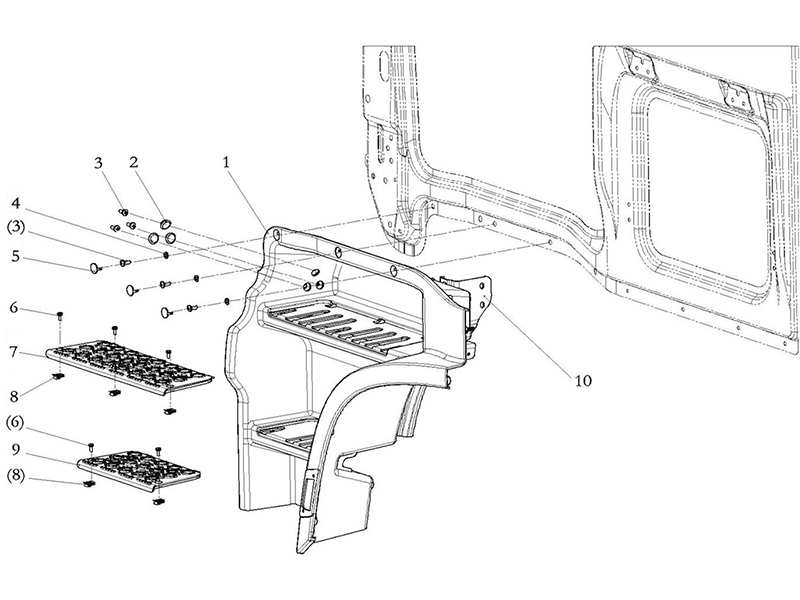 3
2
1
4
(3)
5
6
7
8
(6)
9
(8)
10