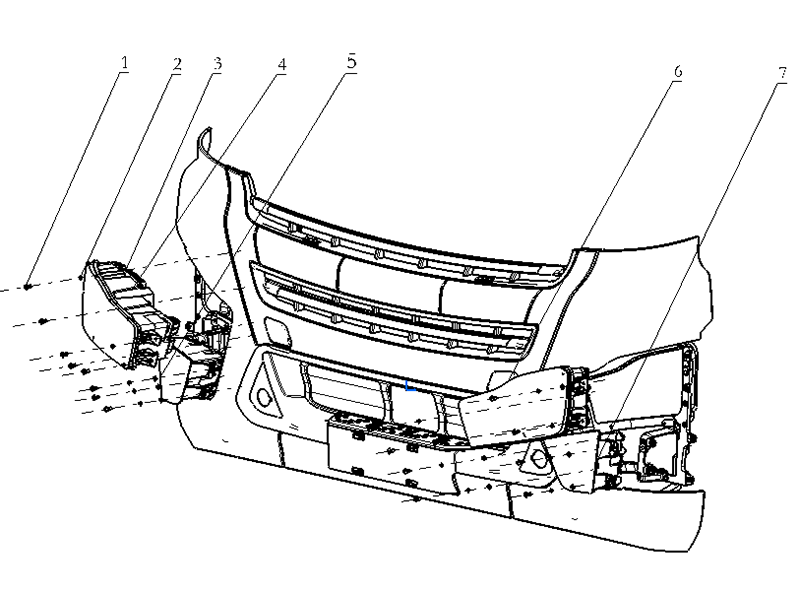 1 2 3 4 5 6 7