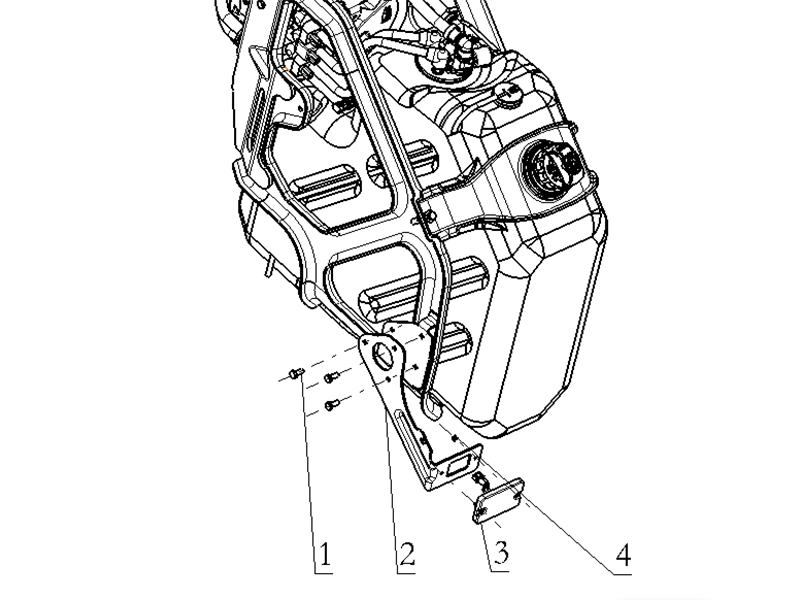 1
2
3
4